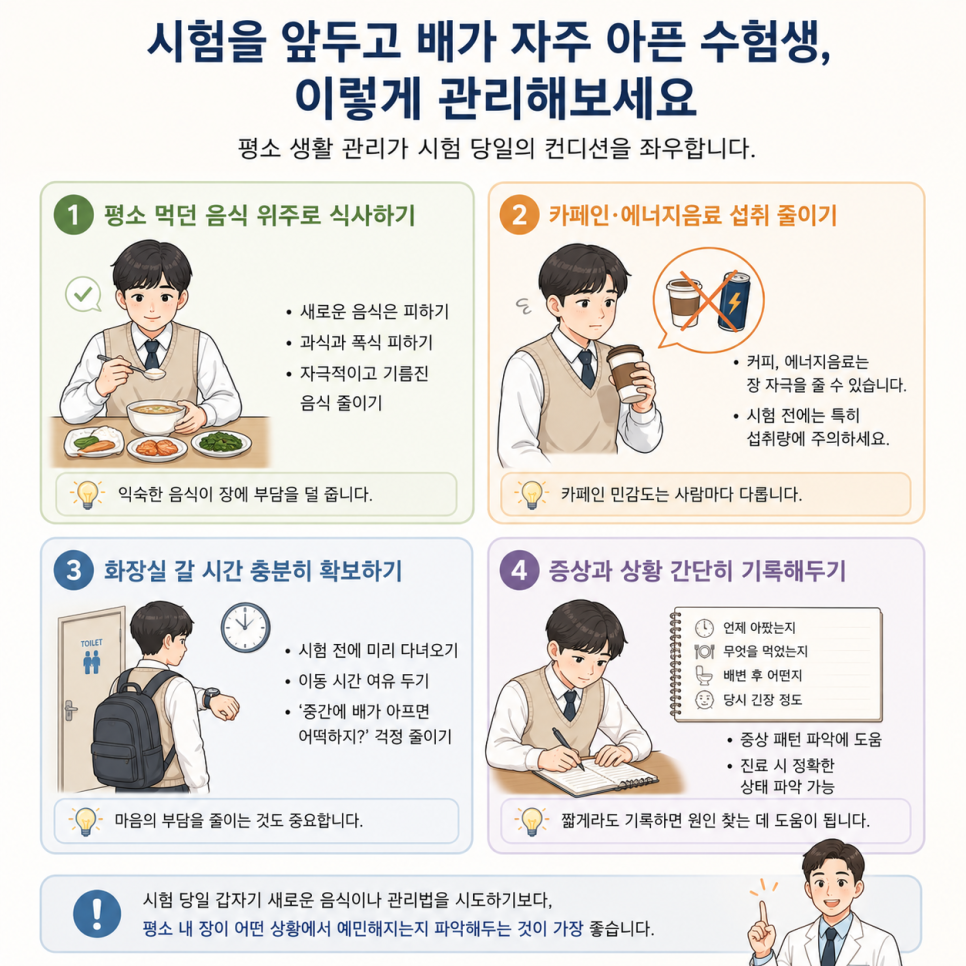 시험을 앞두고 배가 자주 아픈 수험생,
이렇게 관리해보세요

평소 생활 관리가 시험 당일의 컨디션을 좌우합니다.

1 평소 먹던 음식 위주로 식사하기

• 새로운 음식은 피하기
• 과식과 폭식 피하기
• 자극적이고 기름진 음식 줄이기

익숙한 음식이 장에 부담을 덜 줍니다.

2 카페인·에너지음료 섭취 줄이기

• 커피, 에너지음료는 장 자극을 줄 수 있습니다.
• 시험 전에는 특히 섭취량에 주의하세요.

카페인 민감도는 사람마다 다릅니다.

3 화장실 갈 시간 충분히 확보하기

TOILET

• 시험 전에 미리 다녀오기
• 이동 시간 여유 두기
• '중간에 배가 아프면 어떡하지?' 걱정 줄이기

마음의 부담을 줄이는 것도 중요합니다.

4 증상과 상황 간단히 기록해두기

언제 아팠는지
무엇을 먹었는지
배변 후 어떤지
당시 긴장 정도

• 증상 패턴 파악에 도움
• 진료 시 정확한 상태 파악 가능

짧게라도 기록하면 원인 찾는 데 도움이 됩니다.

시험 당일 갑자기 새로운 음식이나 관리법을 시도하기보다,
평소 내 장이 어떤 상황에서 예민해지는지 파악해두는 것이 가장 좋습니다.