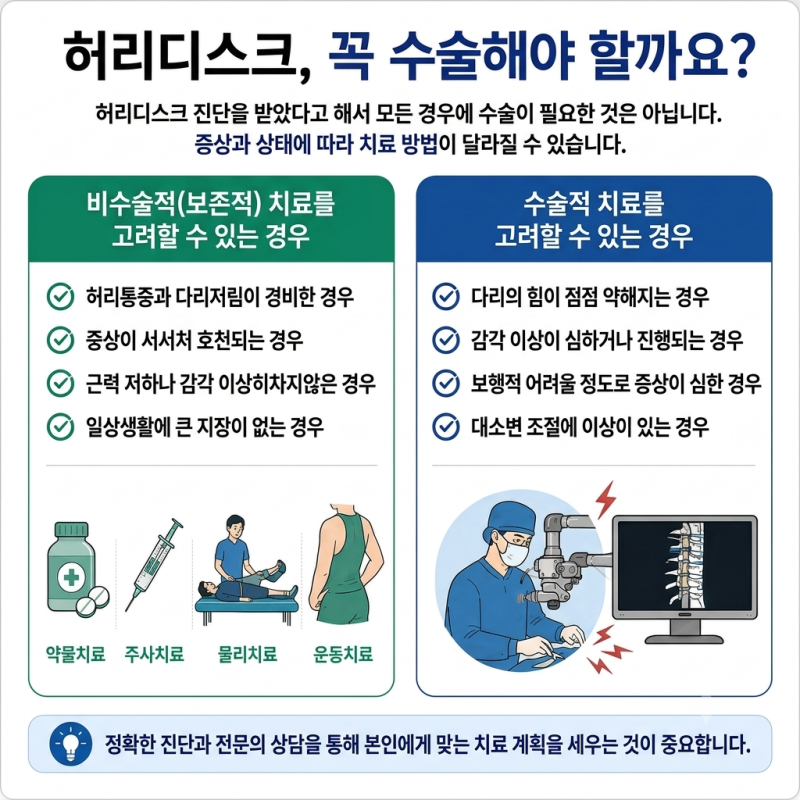 허리디스크, 꼭 수술해야 할까요?

허리디스크 진단을 받았다고 해서 모든 경우에 수술이 필요한 것은 아닙니다.
증상과 상태에 따라 치료 방법이 달라질 수 있습니다.

비수술적(보존적) 치료를 고려할 수 있는 경우

허리통중과 다리저림이 경비한 경우
중상이 서서처 호천되는 경우
근력 저하나 감각 이상히차지않은 경우
일상생활에 큰 지장이 없는 경우

약물치료
주사치료
물리치료
운동치료

수술적 치료를 고려할 수 있는 경우

다리의 힘이 점점 약해지는 경우
감각 이상이 심하거나 진행되는 경우
보행적 어려울 정도로 증상이 심한 경우
대소변 조절에 이상이 있는 경우

정확한 진단과 전문의 상담을 통해 본인에게 맞는 치료 계획을 세우는 것이 중요합니다.